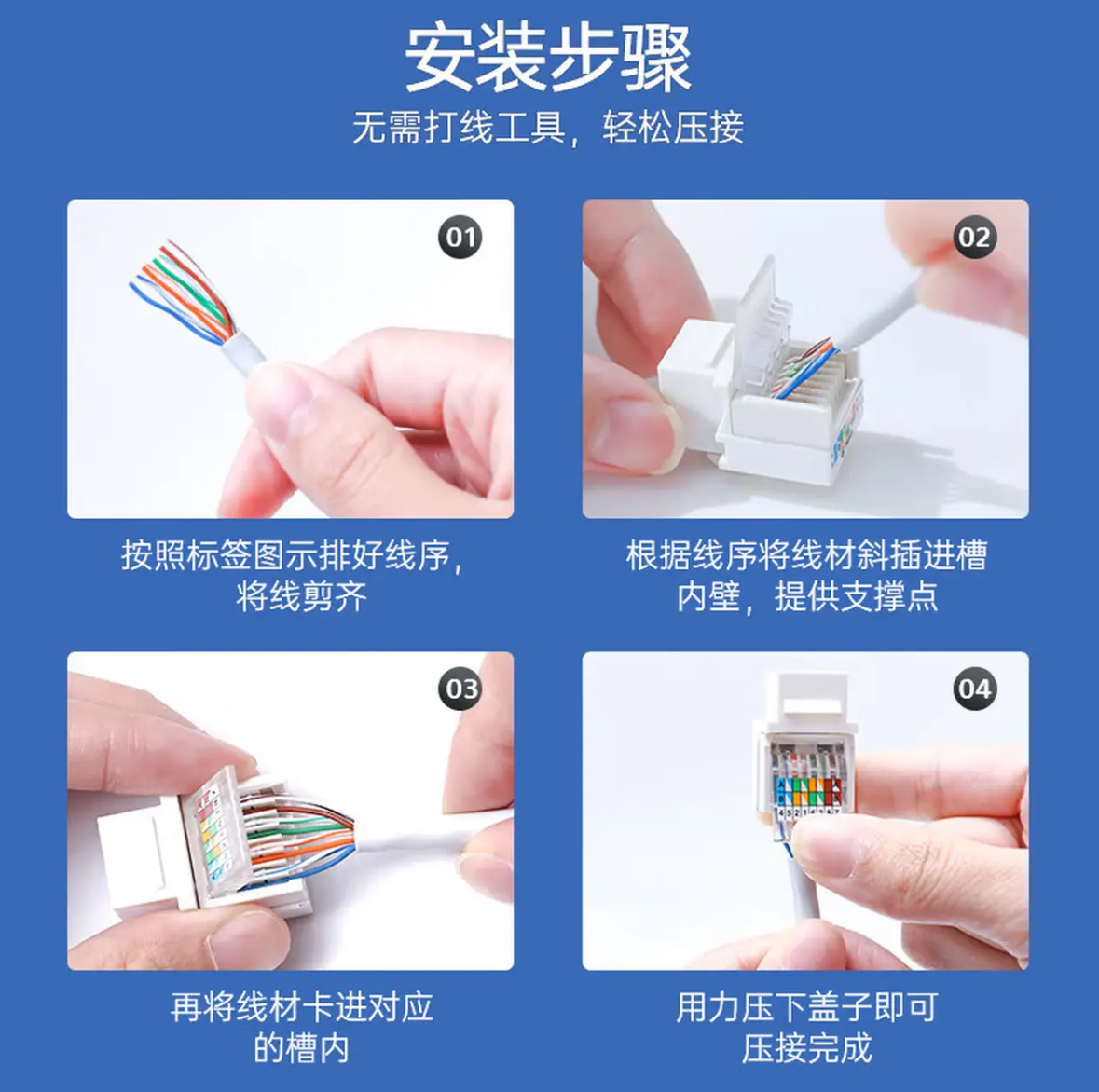 安装步骤

无需打线工具，轻松压接

01

按照标签图示排好线序，将线剪齐

02

根据线序将线材斜插进槽内壁，提供支撑点

03

再将线材卡进对应的槽内

04

用力压下盖子即可压接完成