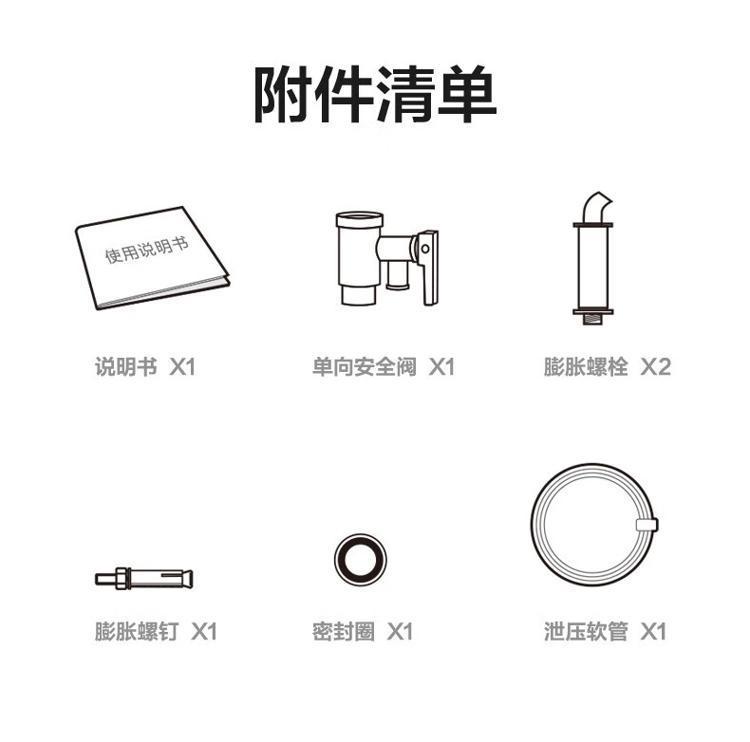 附件清单

使用说明书

说明书 X1

单向安全阀 X1

膨胀螺栓 X2

膨胀螺钉 X1

密封圈 X1

泄压软管 X1